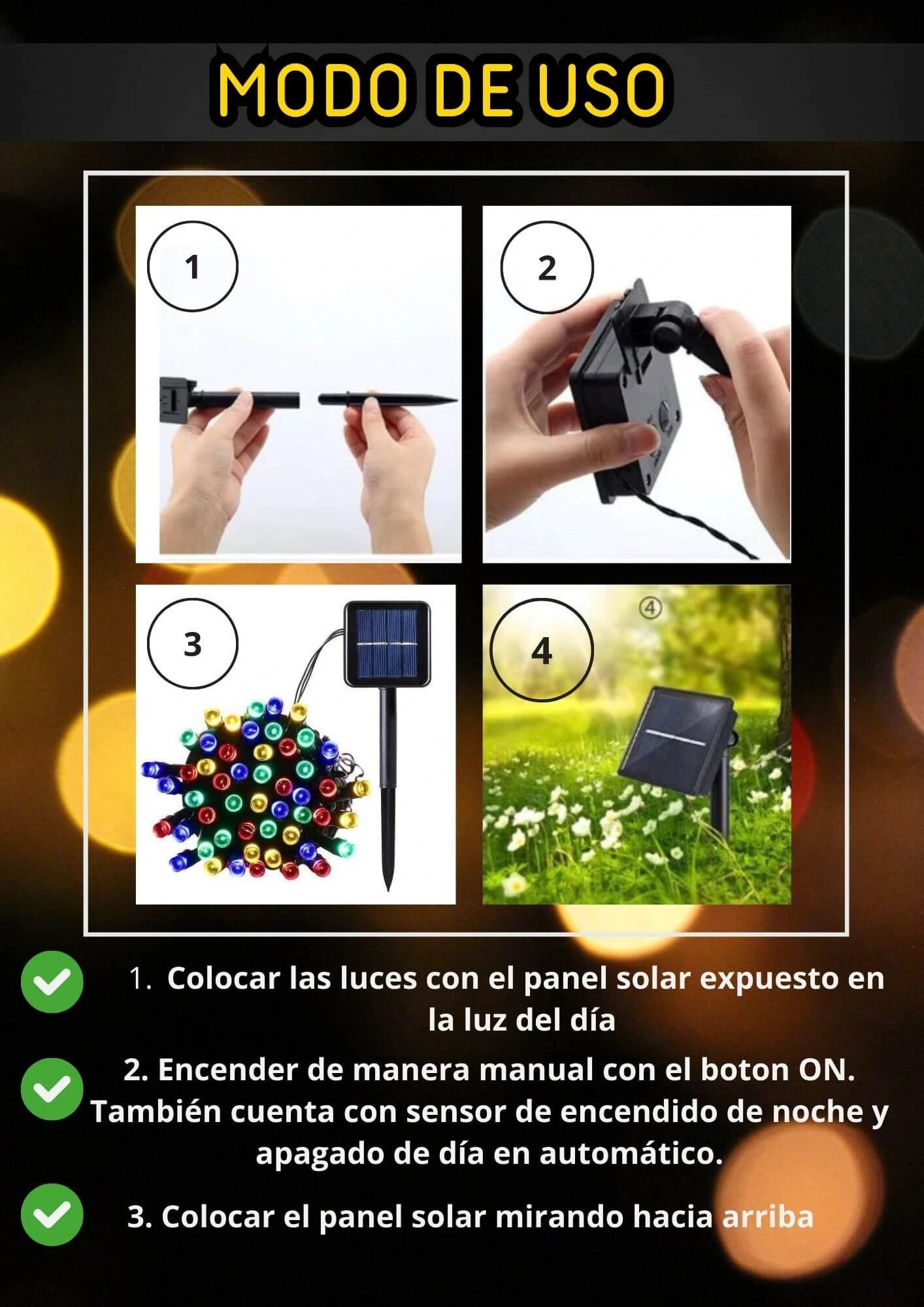 MODO DE USO

1

2

3

4

④

1. Colocar las luces con el panel solar expuesto en la luz del día

2. Encender de manera manual con el boton ON. También cuenta con sensor de encendido de noche y apagado de día en automático.

3. Colocar el panel solar mirando hacia arriba