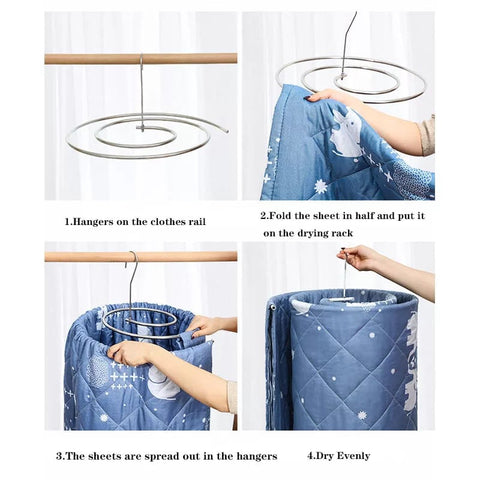 1.Hangers on the clothes rail

2.Fold the sheet in half and put it on the drying rack

3.The sheets are spread out in the hangers

4.Dry Evenly